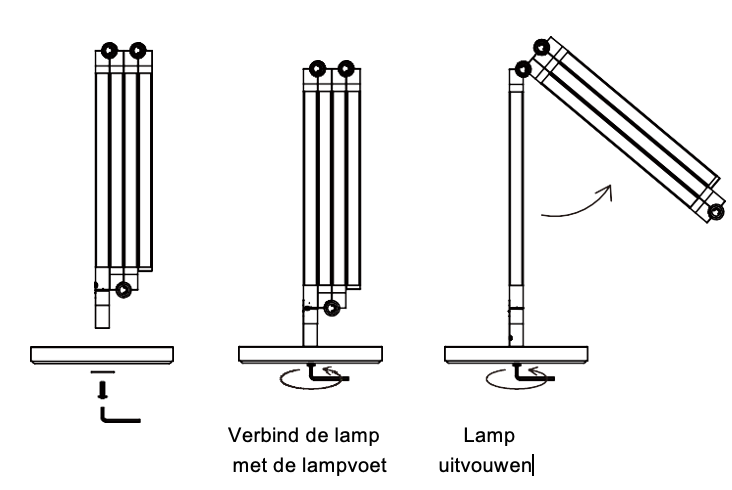 Verbind de lamp met de lampvoet

Lamp uitvouwen