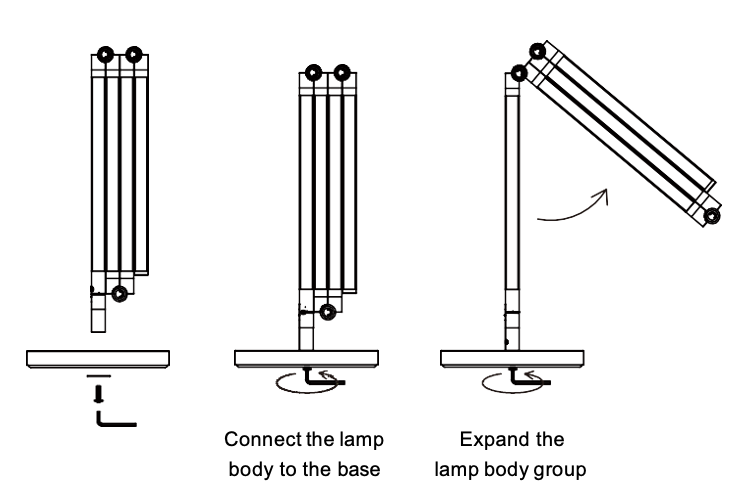 Connect the lamp body to the base

Expand the lamp body group